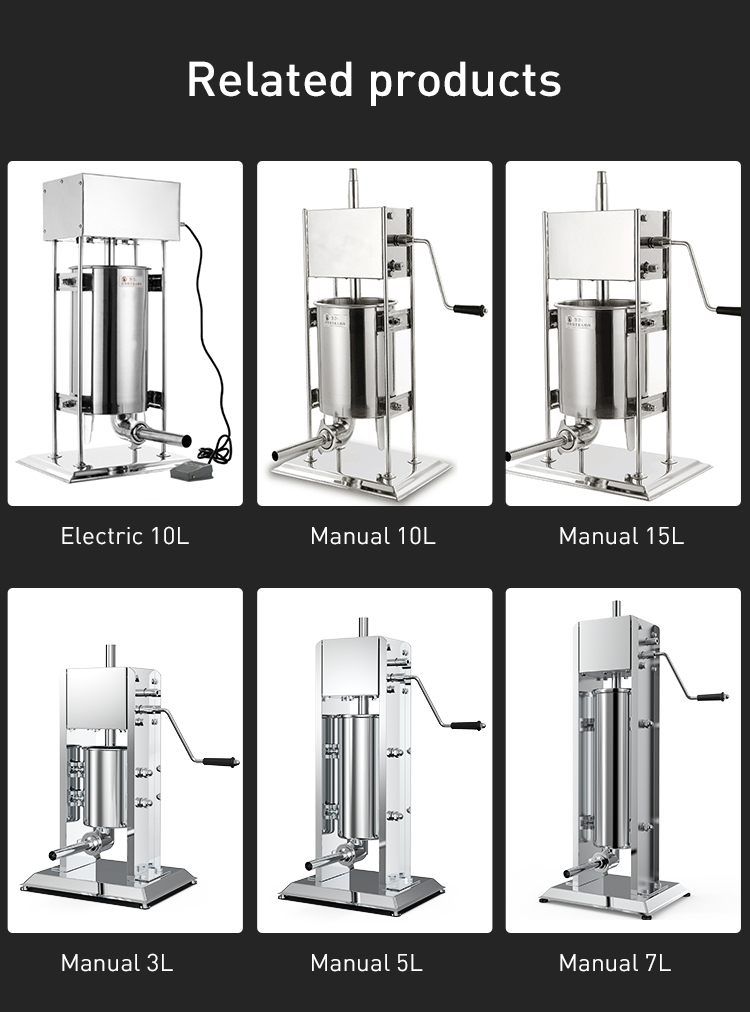 Related products

Electric 10L

Manual 10L

Manual 15L

Manual 3L

Manual 5L

Manual 7L